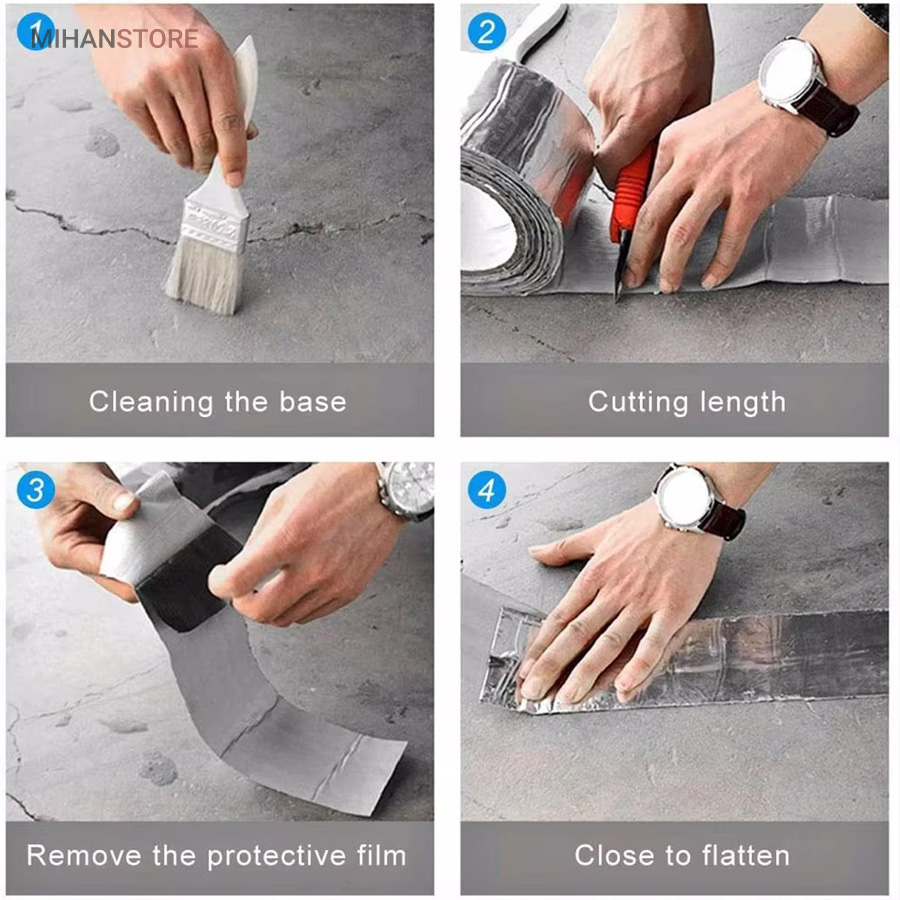 1
MIHANSTORE
Cleaning the base

2
Cutting length

3
Remove the protective film

4
Close to flatten